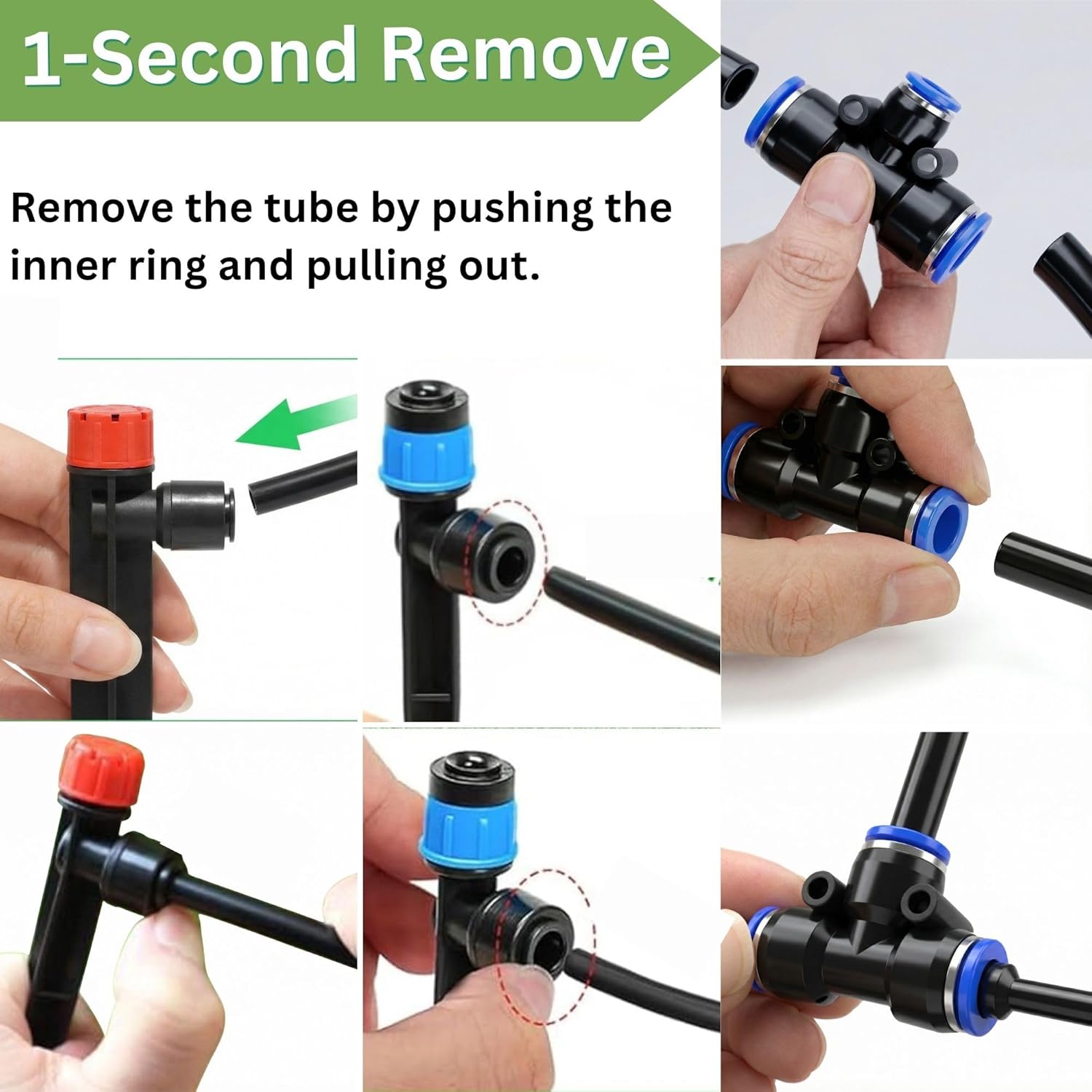 1-Second Remove

Remove the tube by pushing the inner ring and pulling out.